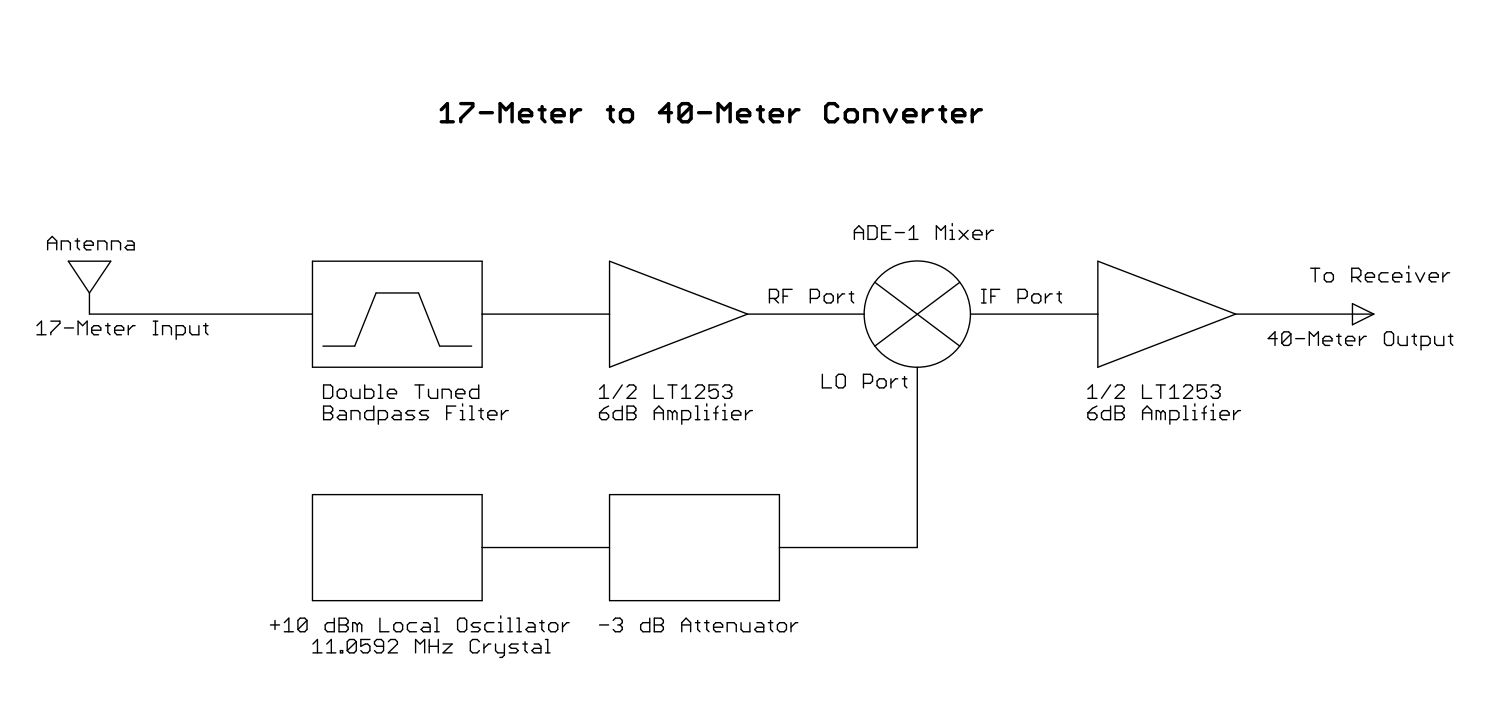 17-Meter to 40-Meter Converter

Antenna

17-Meter Input

Double Tuned
Bandpass Filter

1/2 LT1253
6dB Amplifier

RF Port

ADE-1 Mixer

IF Port

LO Port

1/2 LT1253
6dB Amplifier

To Receiver

40-Meter Output

+10 dBm Local Oscillator
11.0592 MHz Crystal

-3 dB Attenuator